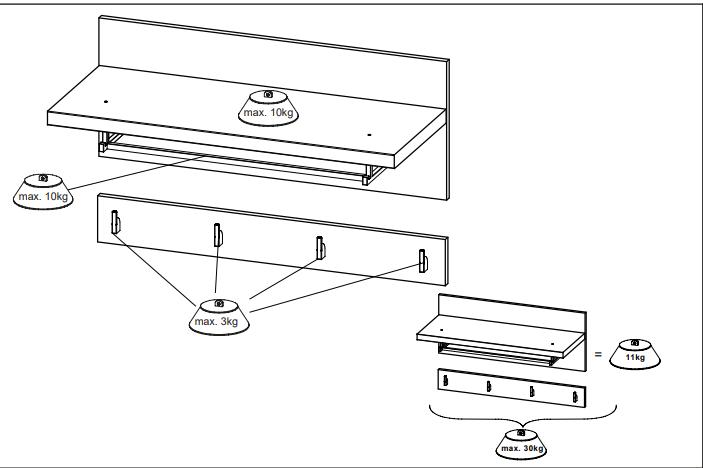 max. 10kg

max. 10kg

max. 3kg

=

11kg

max. 30kg